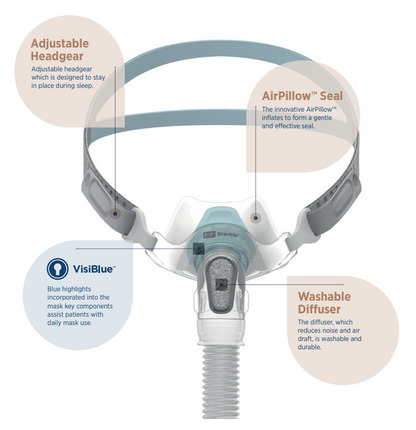 Adjustable Headgear

Adjustable headgear which is designed to stay in place during sleep.

AirPillow™ Seal

The innovative AirPillow™ inflates to form a gentle and effective seal.

F&P Brevida™

VisiBlue™

Blue highlights incorporated into the mask key components assist patients with daily mask use.

Washable Diffuser

The diffuser, which reduces noise and air draft, is washable and durable.